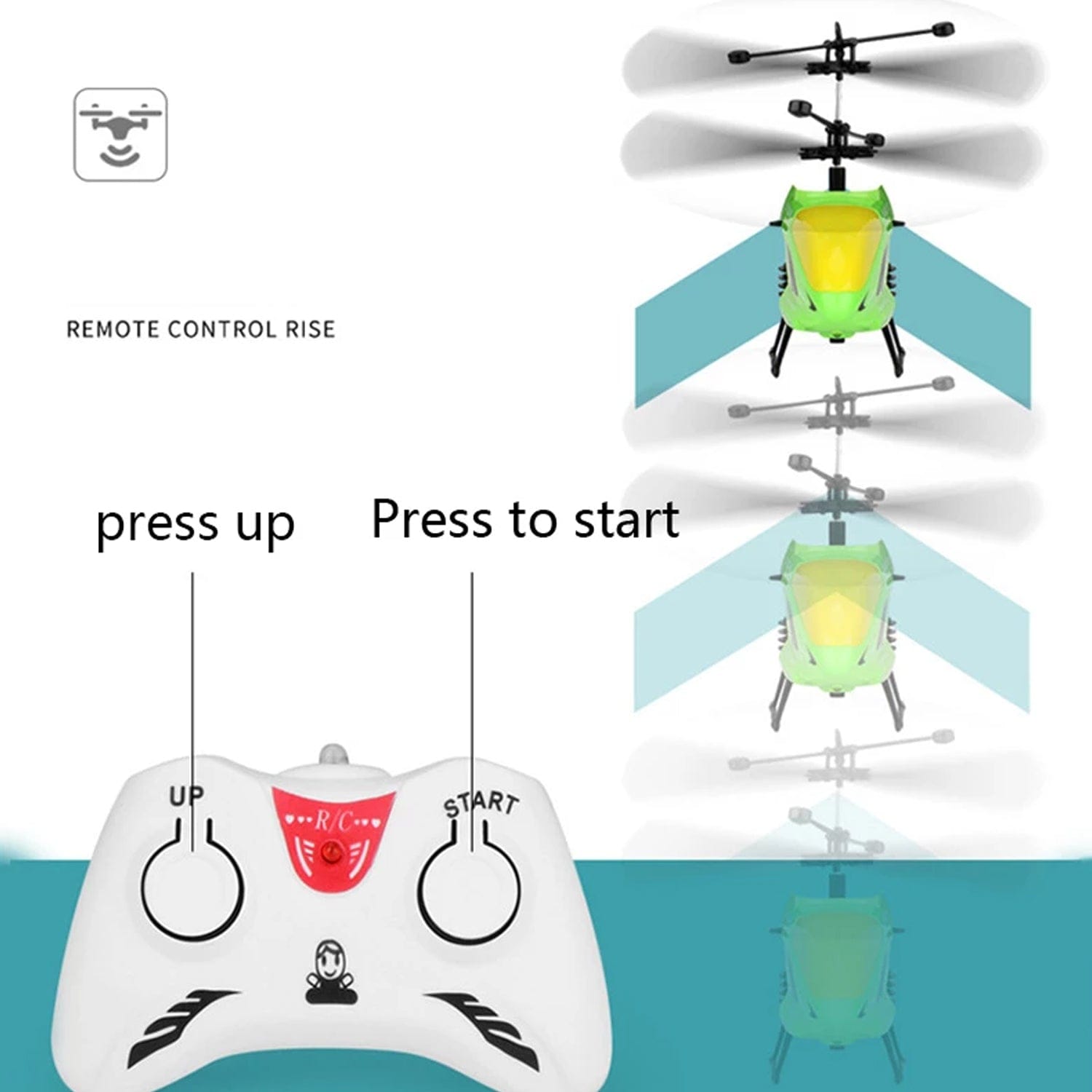 REMOTE CONTROL RISE

press up

Press to start

UP

R/C

START