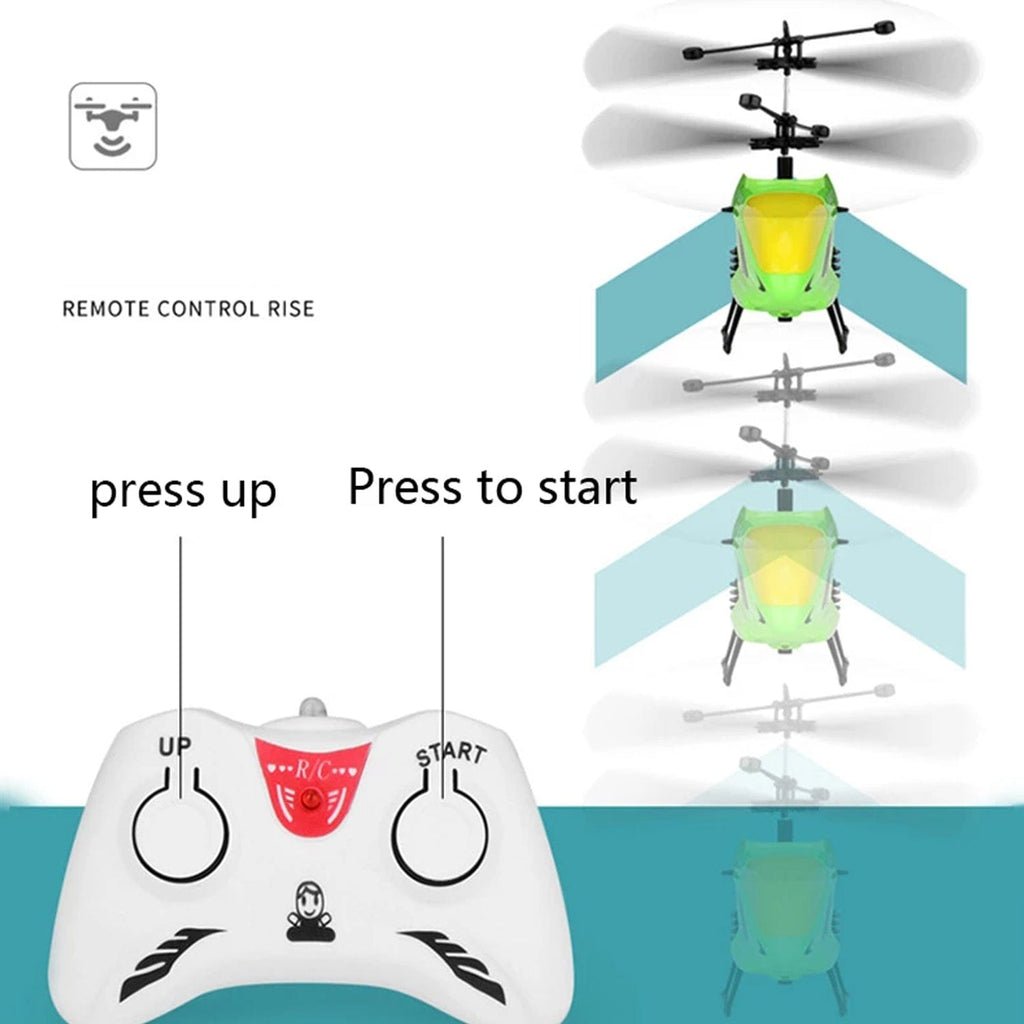 REMOTE CONTROL RISE

press up

Press to start

UP

R/C

START