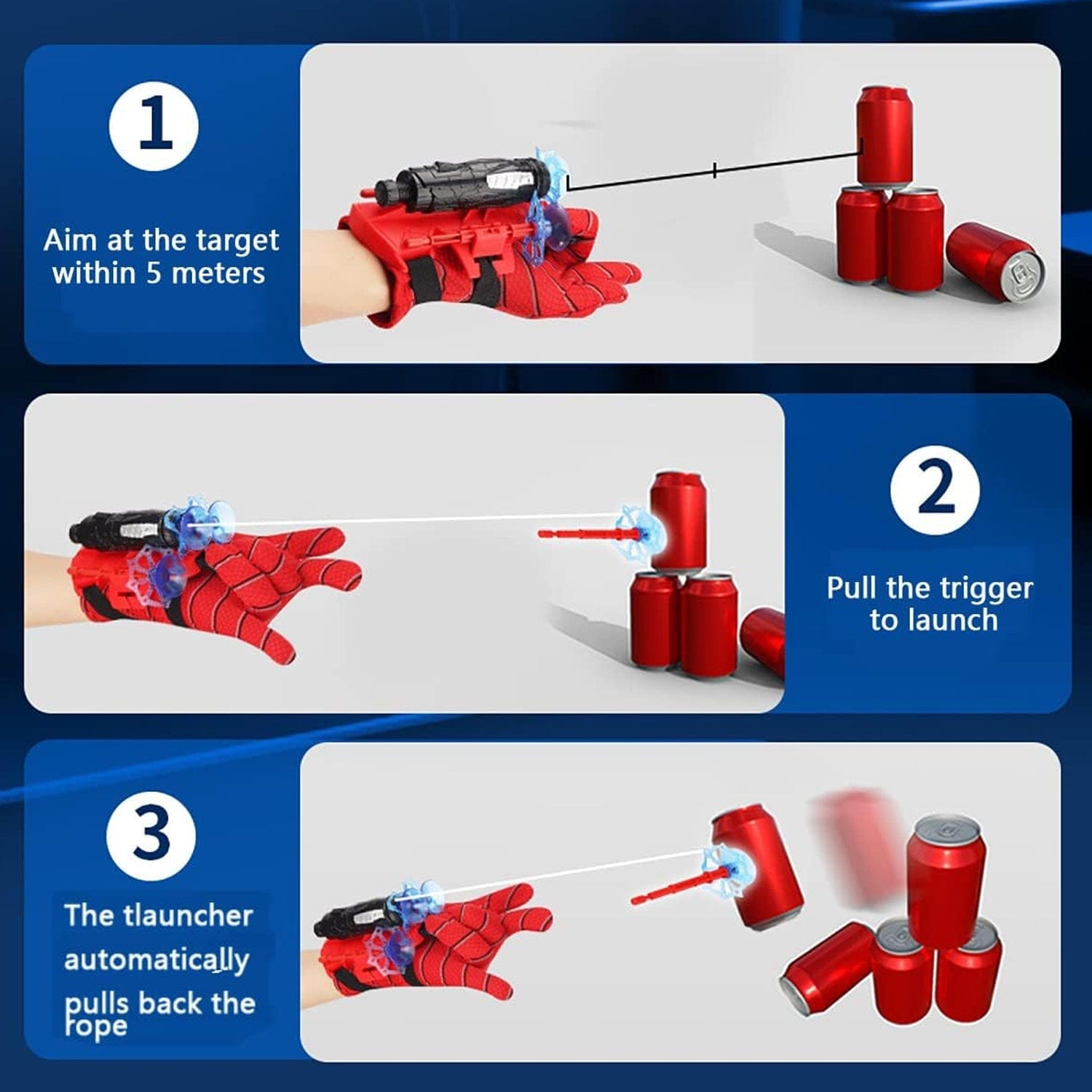 1

Aim at the target within 5 meters

2

Pull the trigger to launch

3

The tlauncher automatically pulls back the rope